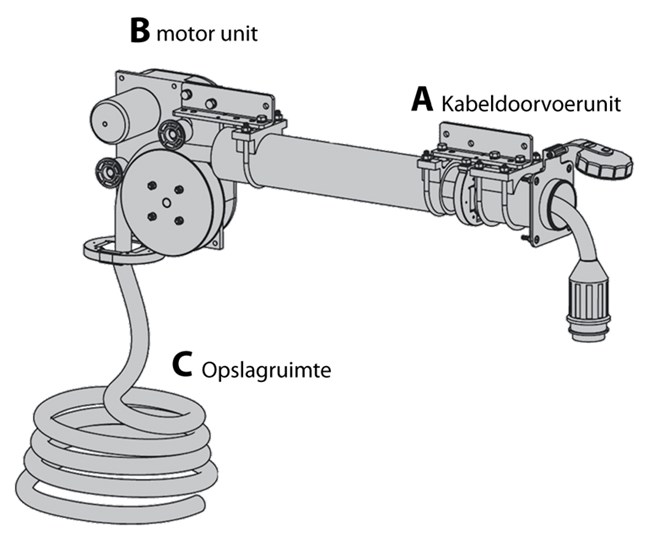 B motor unit

A Kabeldoorvoerunit

C Opslagruimte